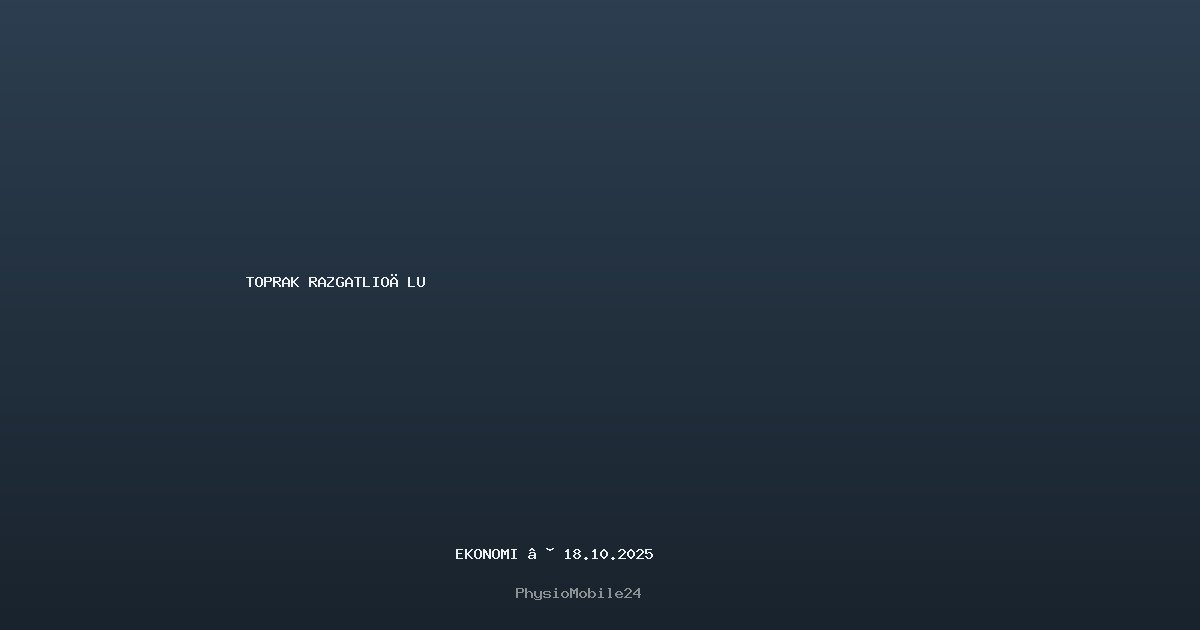 TOPRAK RAZGATLIOÄ LU

EKONOMI â ˘ 18.10.2025

PhysioMobile24